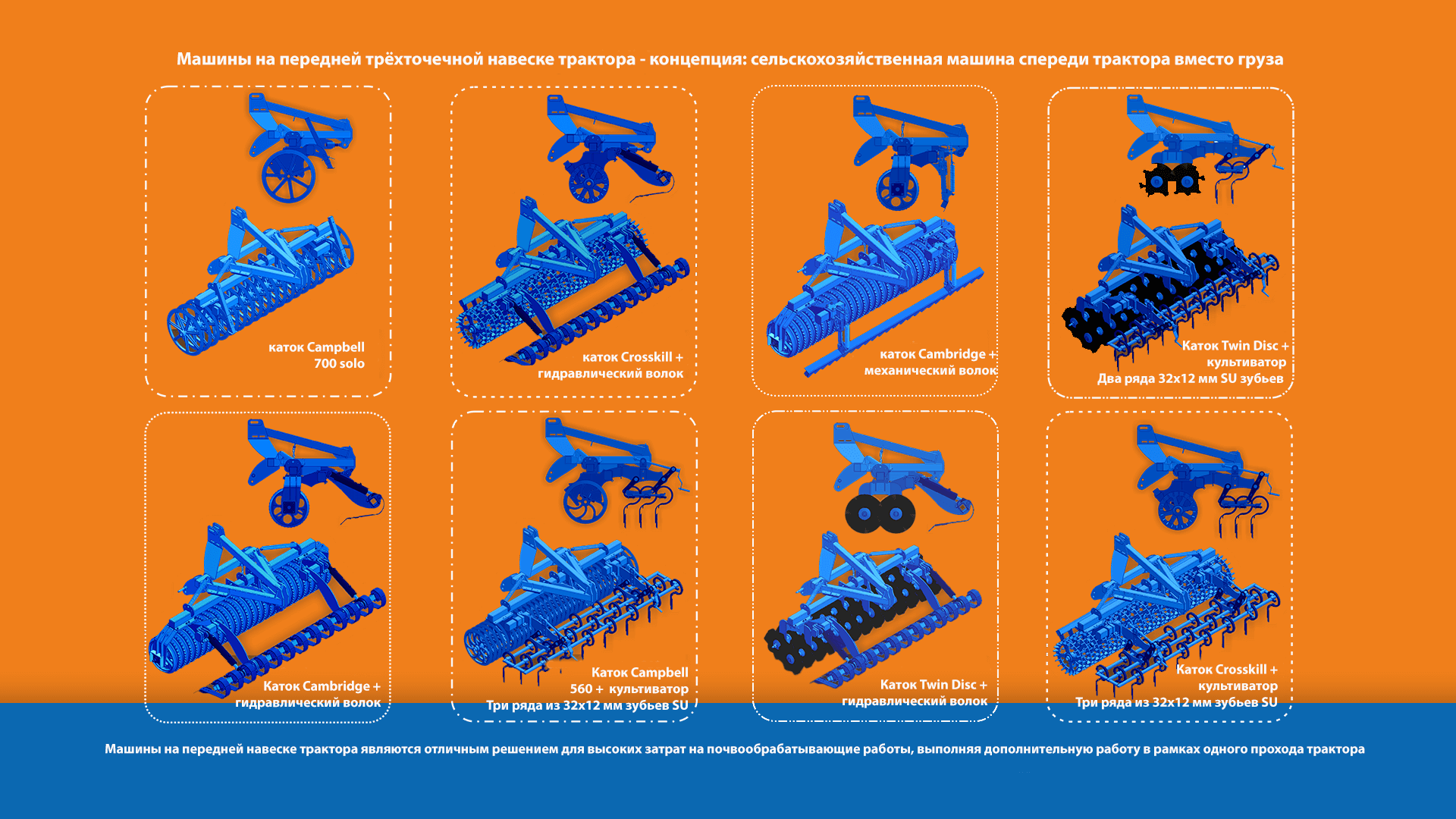 Машины на передней трёхточечной навеске трактора - концепция: сельскохозяйственная машина спереди трактора вместо груза

каток Campbell 700 solo

каток Crosskill + гидравлический волок

каток Cambridge + механический волок

Каток Twin Disc + культиватор Два ряда 32x12 мм SU зубьев

Каток Cambridge + гидравлический волок

Каток Campbell 560 + культиватор Три ряда из 32x12 мм зубьев SU

Каток Twin Disc + гидравлический волок

Каток Crosskill + культиватор Три ряда из 32x12 мм зубьев SU

Машины на передней навеске трактора являются отличным решением для высоких затрат на почвообрабатывающие работы, выполняя дополнительную работу в рамках одного прохода трактора